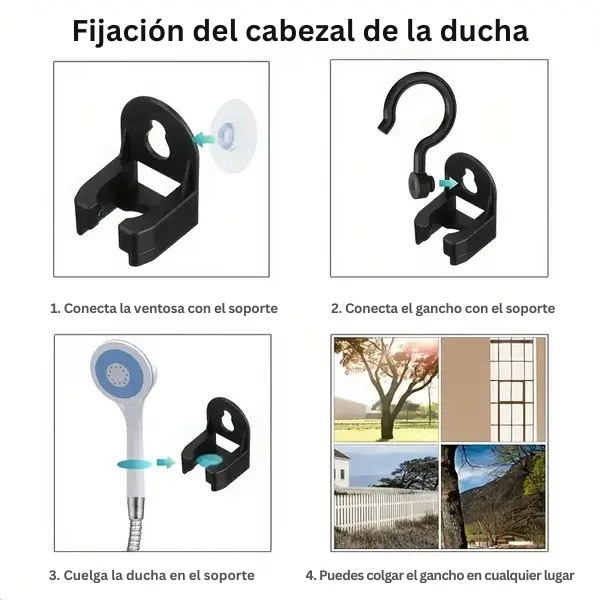 Fijación del cabezal de la ducha

1. Conecta la ventosa con el soporte

2. Conecta el gancho con el soporte

3. Cuelga la ducha en el soporte

4. Puedes colgar el gancho en cualquier lugar